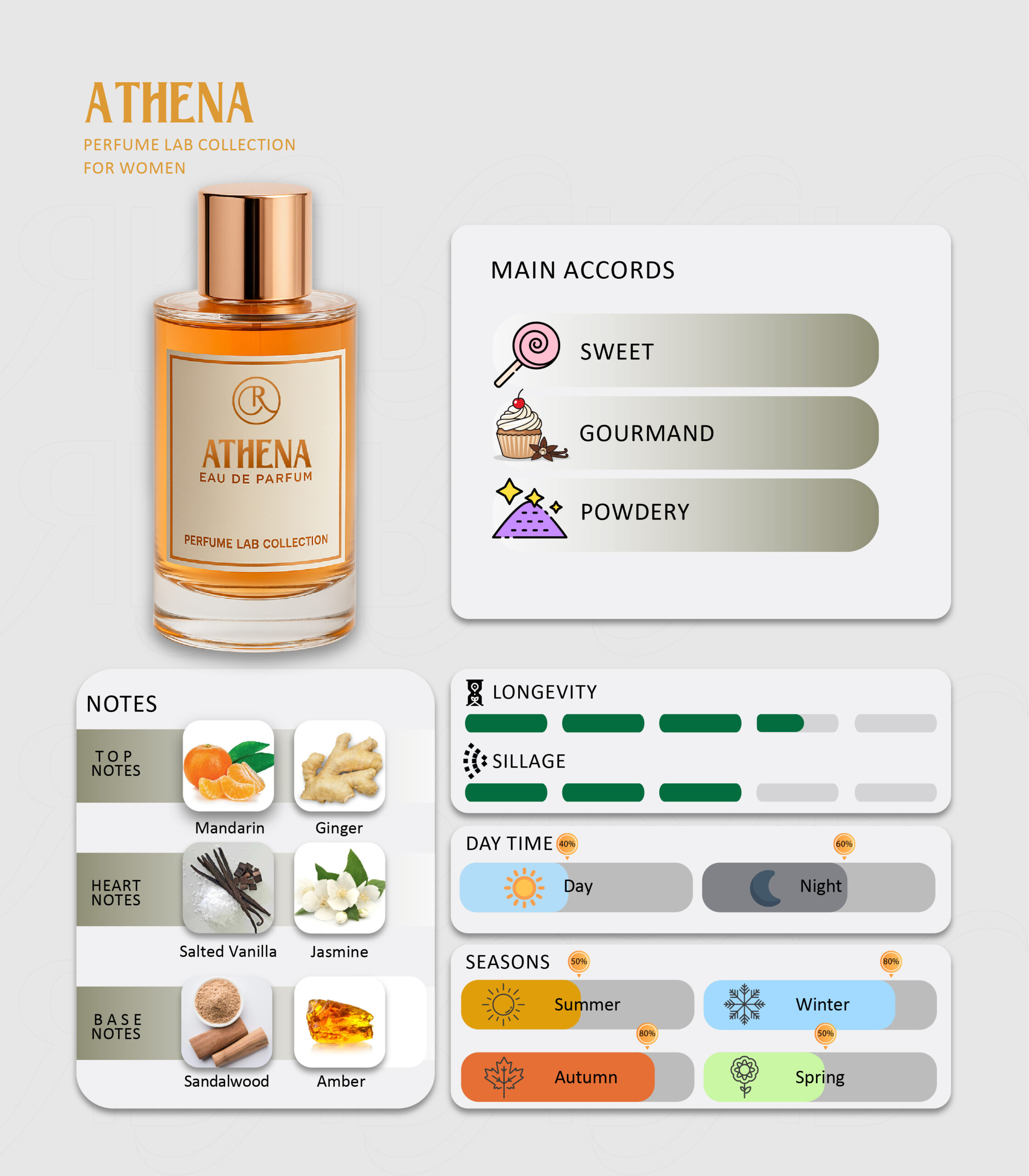 ATHENA
PERFUME LAB COLLECTION
FOR WOMEN

R
ATHENA
EAU DE PARFUM
PERFUME LAB COLLECTION

MAIN ACCORDS
SWEET
GOURMAND
POWDERY

NOTES
TOP NOTES
Mandarin
Ginger
HEART NOTES
Salted Vanilla
Jasmine
BASE NOTES
Sandalwood
Amber

LONGEVITY
SILLAGE

DAY TIME 40% 60%
Day
Night

SEASONS 50% 80%
Summer
Winter
80% 50%
Autumn
Spring